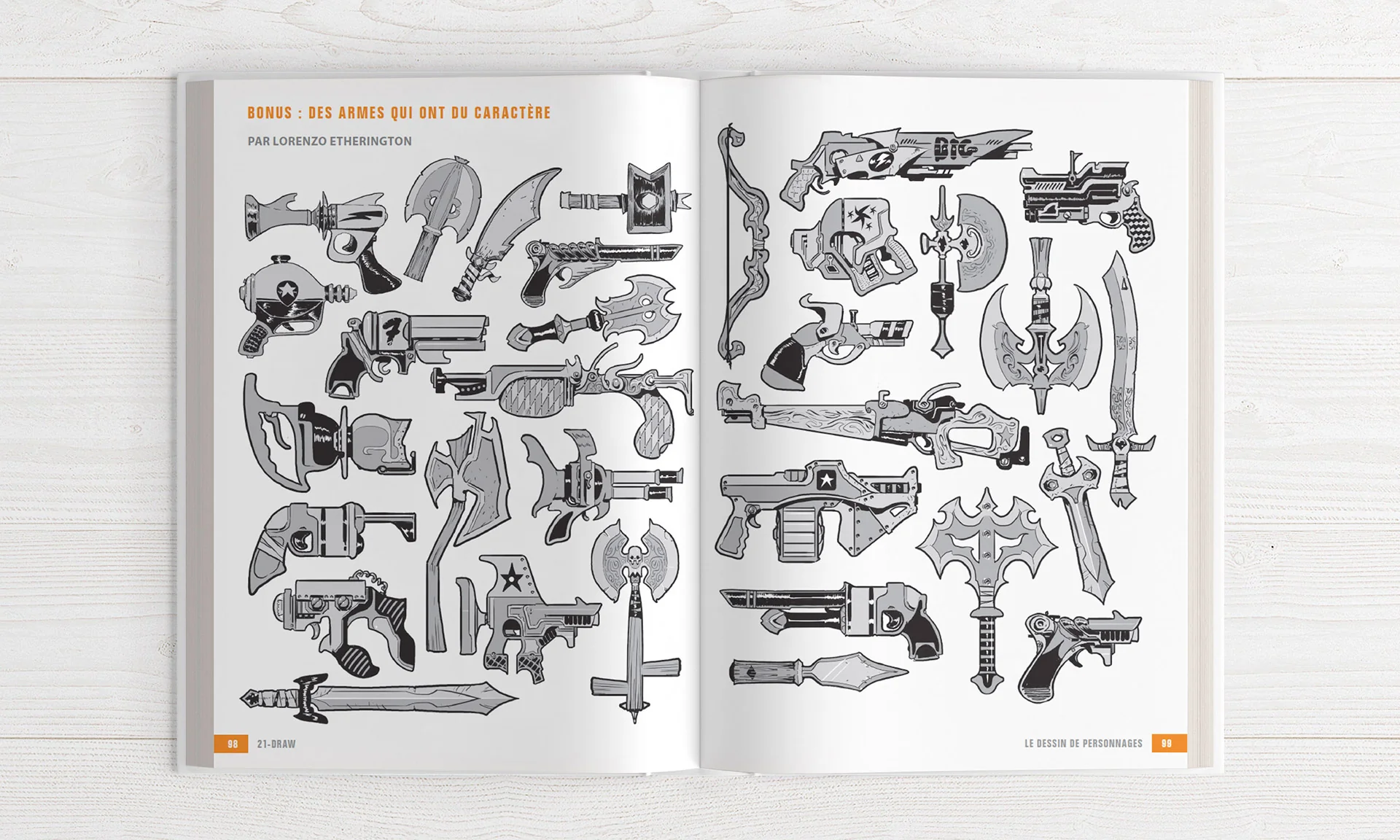 BONUS : DES ARMES QUI ONT DU CARACTÈRE

PAR LORENZO ETHERINGTON

7

BIG

98 21-DRAW

LE DESSIN DE PERSONNAGES 99