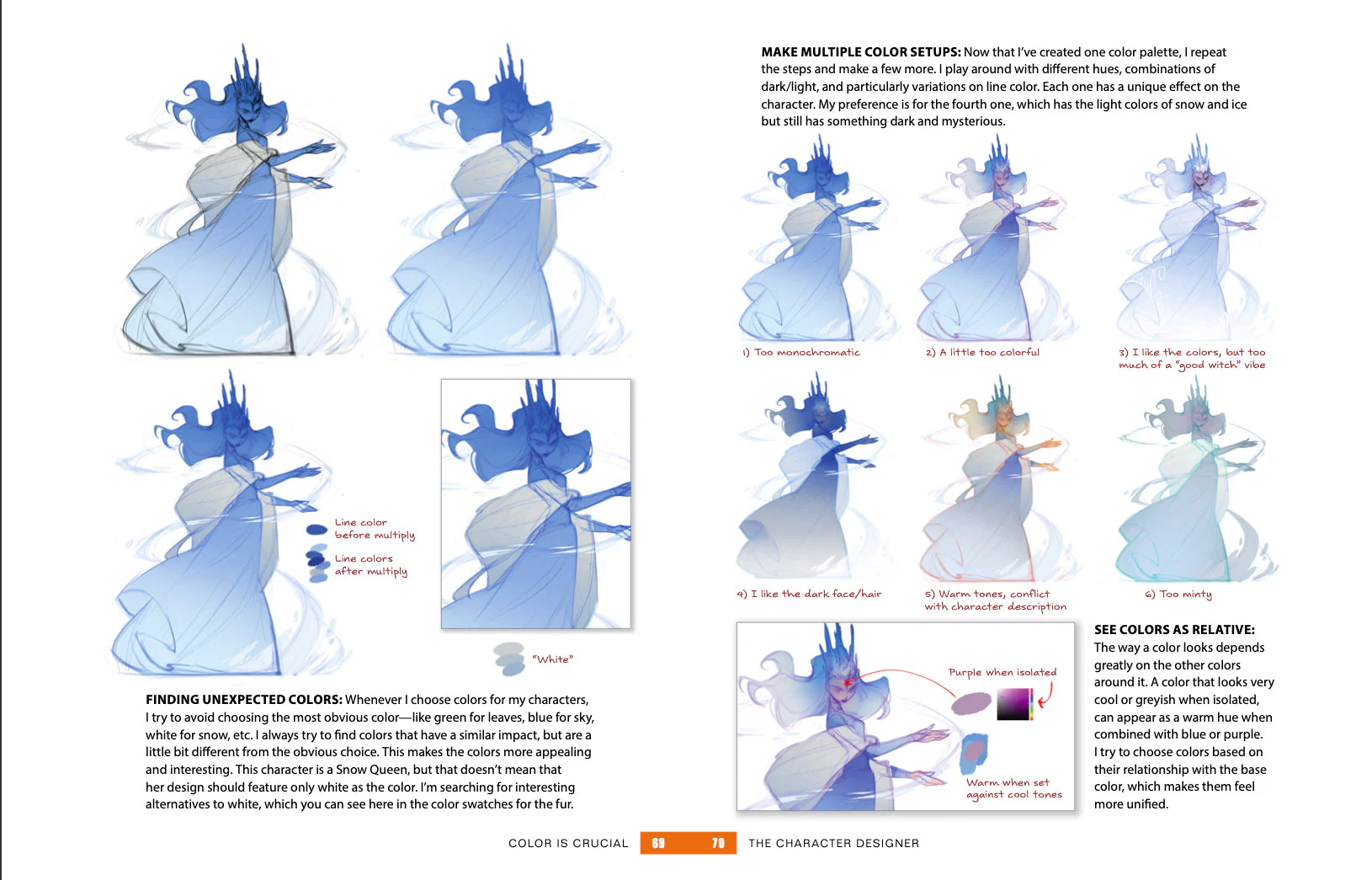 Line color before multiply

Line colors after multiply

"White"

FINDING UNEXPECTED COLORS: Whenever I choose colors for my characters, I try to avoid choosing the most obvious color—like green for leaves, blue for sky, white for snow, etc. I always try to find colors that have a similar impact, but are a little bit different from the obvious choice. This makes the colors more appealing and interesting. This character is a Snow Queen, but that doesn't mean that her design should feature only white as the color. I'm searching for interesting alternatives to white, which you can see here in the color swatches for the fur.

MAKE MULTIPLE COLOR SETUPS: Now that I've created one color palette, I repeat the steps and make a few more. I play around with different hues, combinations of dark/light, and particularly variations on line color. Each one has a unique effect on the character. My preference is for the fourth one, which has the light colors of snow and ice but still has something dark and mysterious.

1) Too monochromatic

2) A little too colorful

3) I like the colors, but too much of a "good witch" vibe

4) I like the dark face/hair

5) Warm tones, conflict with character description

6) Too minty

Purple when isolated

Warm when set against cool tones

SEE COLORS AS RELATIVE: The way a color looks depends greatly on the other colors around it. A color that looks very cool or greyish when isolated, can appear as a warm hue when combined with blue or purple. I try to choose colors based on their relationship with the base color, which makes them feel more unified.

COLOR IS CRUCIAL 69 70 THE CHARACTER DESIGNER