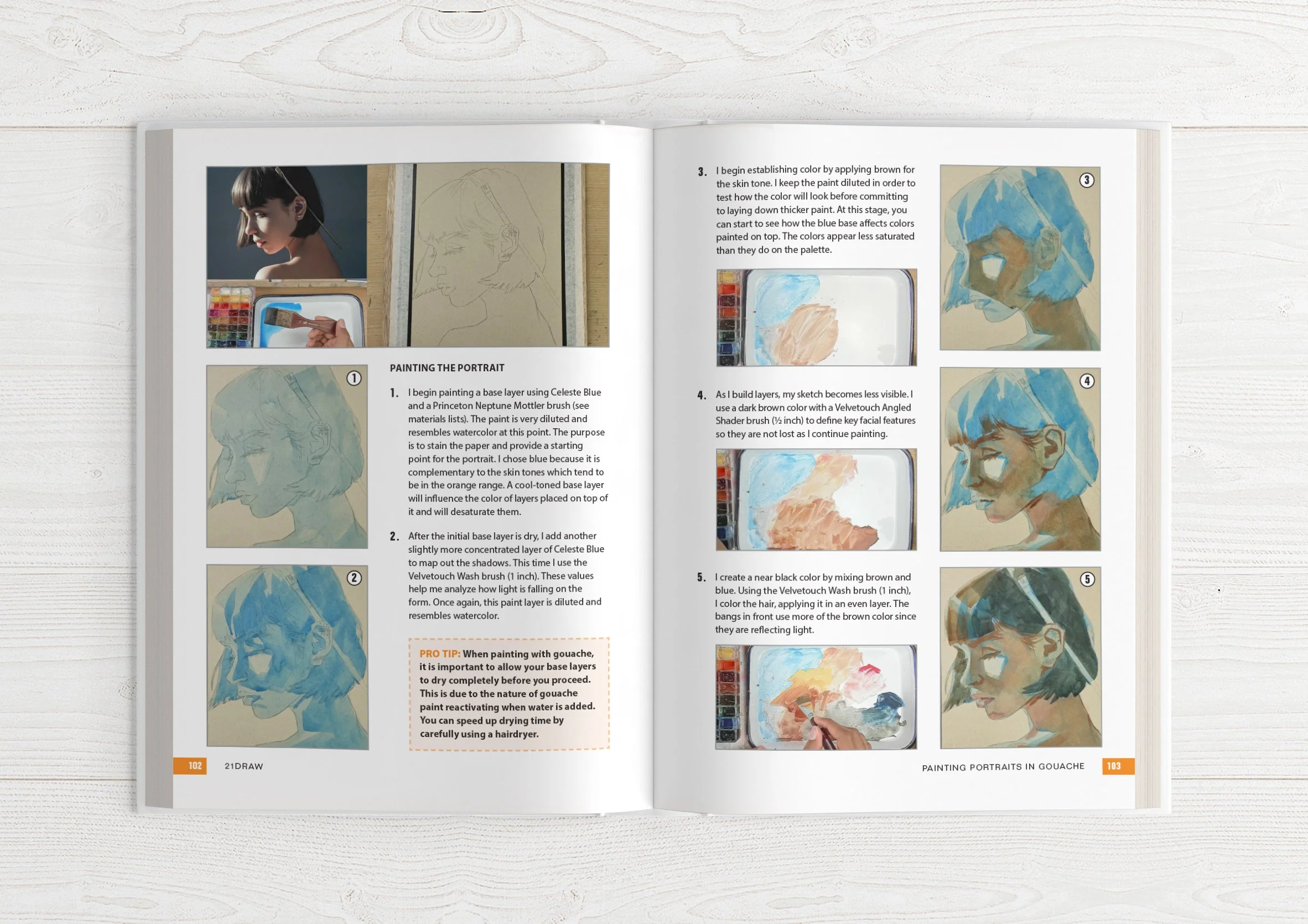 1

2

PAINTING THE PORTRAIT

1. I begin painting a base layer using Celeste Blue and a Princeton Neptune Mottler brush (see materials lists). The paint is very diluted and resembles watercolor at this point. The purpose is to stain the paper and provide a starting point for the portrait. I chose blue because it is complementary to the skin tones which tend to be in the orange range. A cool-toned base layer will influence the color of layers placed on top of it and will desaturate them.

2. After the initial base layer is dry, I add another slightly more concentrated layer of Celeste Blue to map out the shadows. This time I use the Velvetouch Wash brush (1 inch). These values help me analyze how light is falling on the form. Once again, this paint layer is diluted and resembles watercolor.

PRO TIP: When painting with gouache, it is important to allow your base layers to dry completely before you proceed. This is due to the nature of gouache paint reactivating when water is added. You can speed up drying time by carefully using a hairdryer.

102 21DRAW

3. I begin establishing color by applying brown for the skin tone. I keep the paint diluted in order to test how the color will look before committing to laying down thicker paint. At this stage, you can start to see how the blue base affects colors painted on top. The colors appear less saturated than they do on the palette.

3

4. As I build layers, my sketch becomes less visible. I use a dark brown color with a Velvetouch Angled Shader brush (½ inch) to define key facial features so they are not lost as I continue painting.

4

5. I create a near black color by mixing brown and blue. Using the Velvetouch Wash brush (1 inch), I color the hair, applying it in an even layer. The bangs in front use more of the brown color since they are reflecting light.

5

PAINTING PORTRAITS IN GOUACHE 103