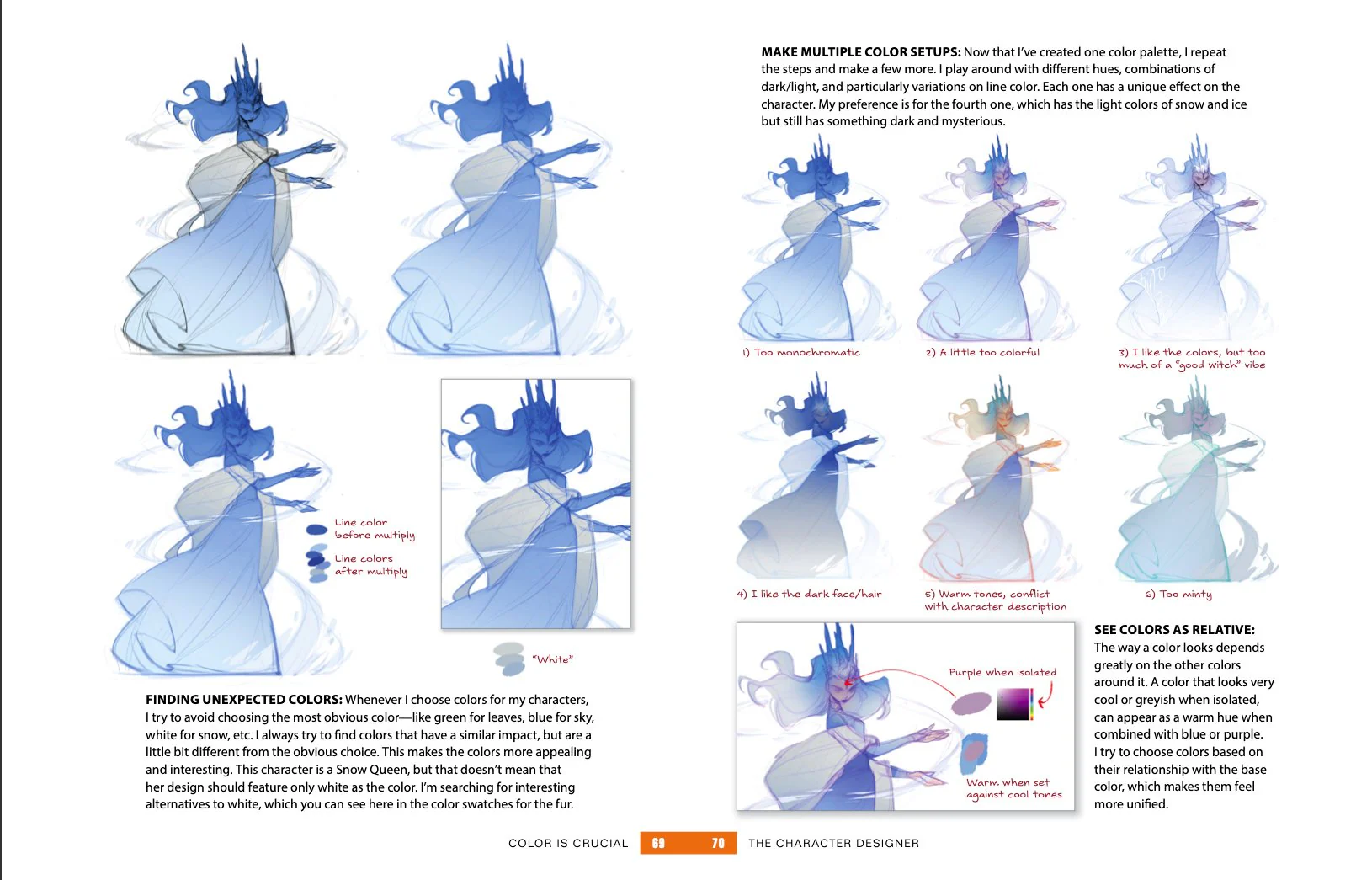 Line color before multiply

Line colors after multiply

"White"

FINDING UNEXPECTED COLORS: Whenever I choose colors for my characters, I try to avoid choosing the most obvious color—like green for leaves, blue for sky, white for snow, etc. I always try to find colors that have a similar impact, but are a little bit different from the obvious choice. This makes the colors more appealing and interesting. This character is a Snow Queen, but that doesn't mean that her design should feature only white as the color. I'm searching for interesting alternatives to white, which you can see here in the color swatches for the fur.

MAKE MULTIPLE COLOR SETUPS: Now that I've created one color palette, I repeat the steps and make a few more. I play around with different hues, combinations of dark/light, and particularly variations on line color. Each one has a unique effect on the character. My preference is for the fourth one, which has the light colors of snow and ice but still has something dark and mysterious.

1) Too monochromatic

2) A little too colorful

3) I like the colors, but too much of a "good witch" vibe

4) I like the dark face/hair

5) Warm tones, conflict with character description

6) Too minty

Purple when isolated

Warm when set against cool tones

SEE COLORS AS RELATIVE: The way a color looks depends greatly on the other colors around it. A color that looks very cool or greyish when isolated, can appear as a warm hue when combined with blue or purple. I try to choose colors based on their relationship with the base color, which makes them feel more unified.

COLOR IS CRUCIAL 69 70 THE CHARACTER DESIGNER